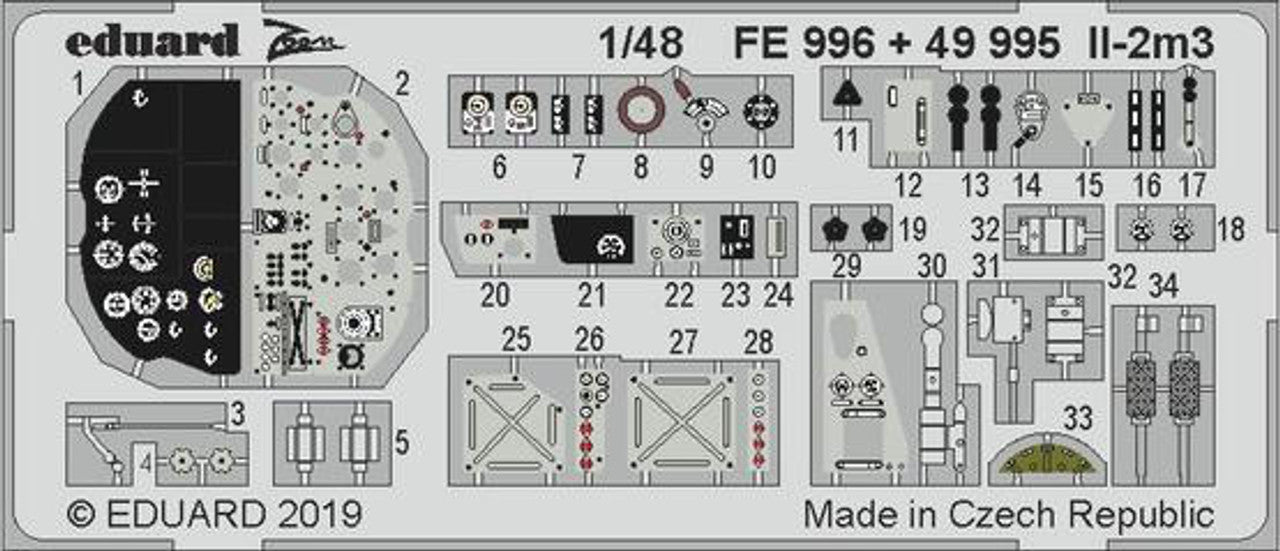 eduard Zoom

1/48 FE 996 + 49 995 Il-2m3

1 2

6 7 8 9 10

11

12 13 14 15 16 17

19 32 18

20 21 22 23 24

29 30 31 32 34

25 26 27 28

3

4

5

33

© EDUARD 2019

Made in Czech Republic