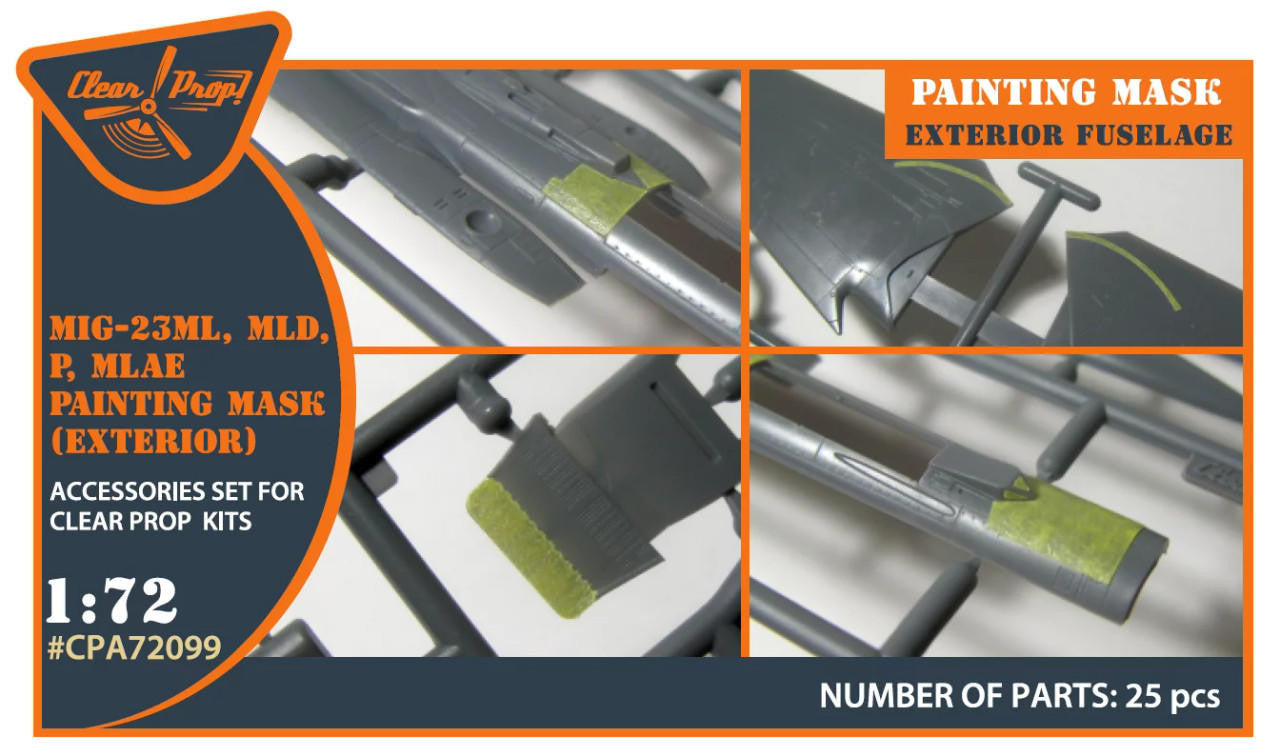 Clear Prop!

PAINTING MASK
EXTERIOR FUSELAGE

MIG-23ML, MLD, P, MLAE PAINTING MASK (EXTERIOR)

ACCESSORIES SET FOR CLEAR PROP KITS

1:72
#CPA72099

NUMBER OF PARTS: 25 pcs