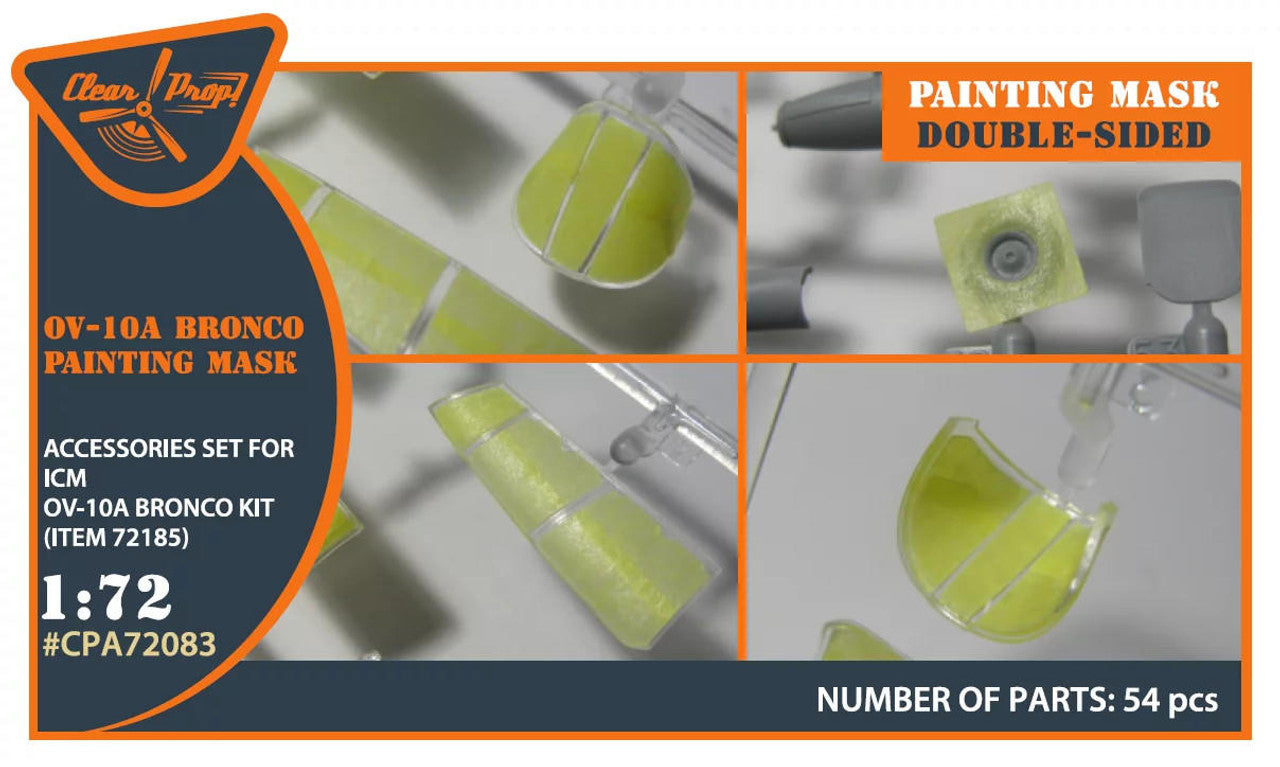 Clear Prop!

PAINTING MASK
DOUBLE-SIDED

OV-10A BRONCO
PAINTING MASK

ACCESSORIES SET FOR ICM
OV-10A BRONCO KIT
(ITEM 72185)

1:72
#CPA72083

NUMBER OF PARTS: 54 pcs